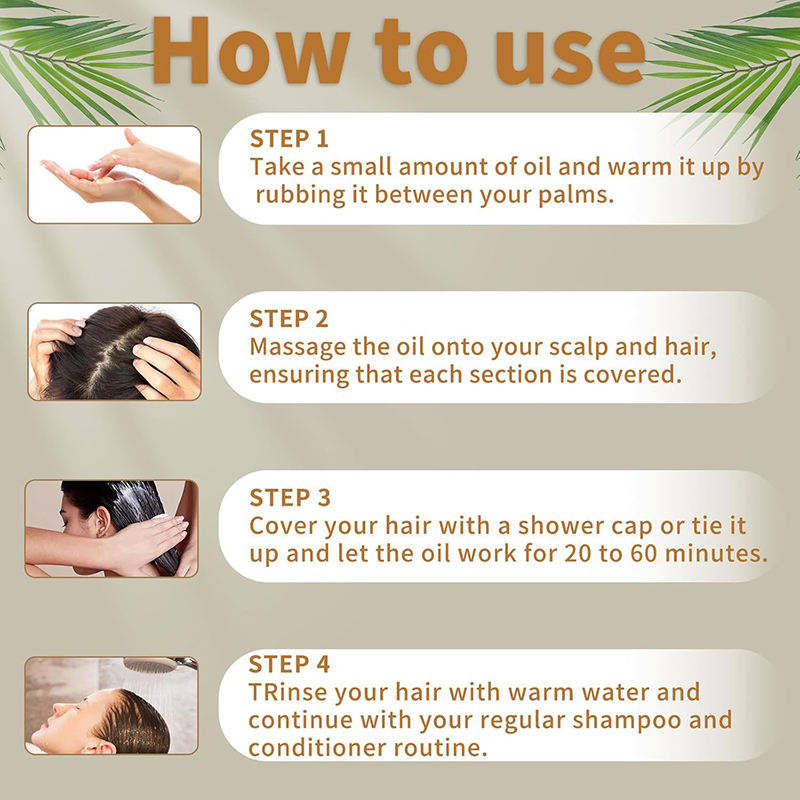 How to use

STEP 1
Take a small amount of oil and warm it up by rubbing it between your palms.

STEP 2
Massage the oil onto your scalp and hair, ensuring that each section is covered.

STEP 3
Cover your hair with a shower cap or tie it up and let the oil work for 20 to 60 minutes.

STEP 4
TRinse your hair with warm water and continue with your regular shampoo and conditioner routine.