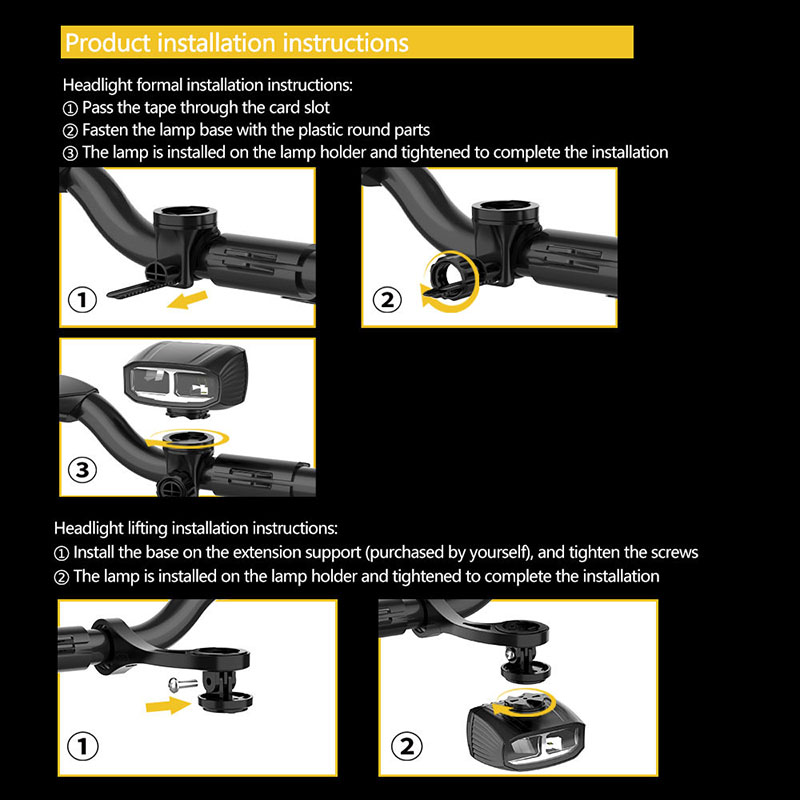 Product installation instructions

Headlight formal installation instructions:
① Pass the tape through the card slot
② Fasten the lamp base with the plastic round parts
③ The lamp is installed on the lamp holder and tightened to complete the installation

①

②

③

Headlight lifting installation instructions:
① Install the base on the extension support (purchased by yourself), and tighten the screws
② The lamp is installed on the lamp holder and tightened to complete the installation

①

②