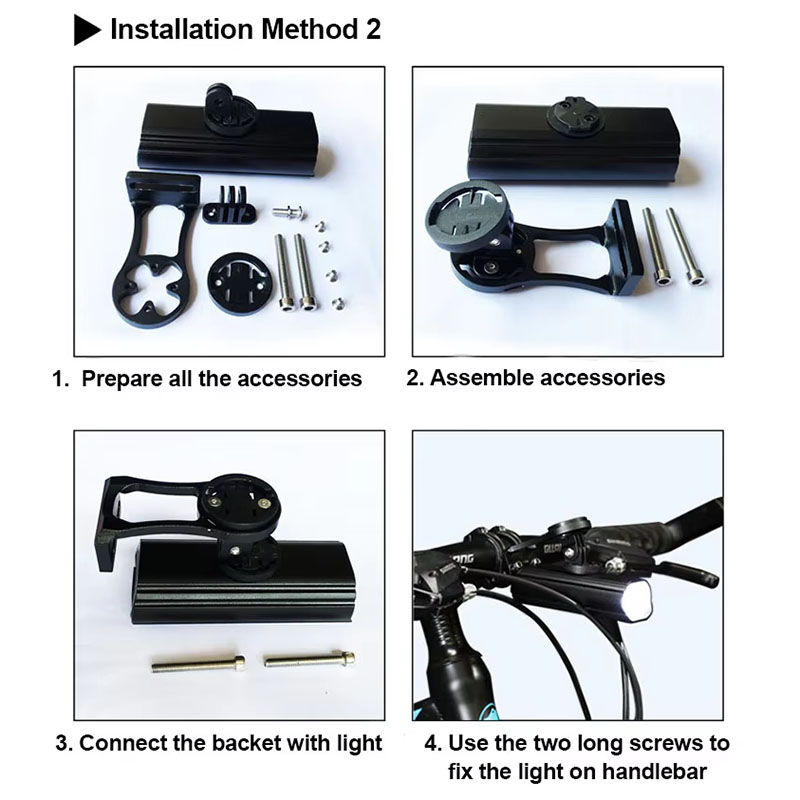 Installation Method 2

1. Prepare all the accessories

2. Assemble accessories

3. Connect the backet with light

4. Use the two long screws to fix the light on handlebar