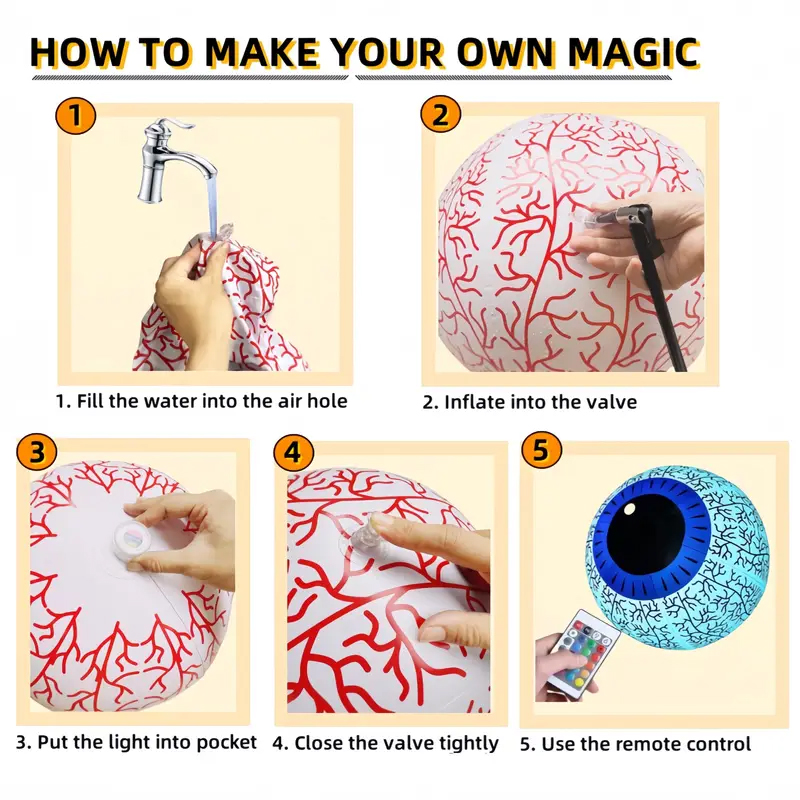 HOW TO MAKE YOUR OWN MAGIC

1

1. Fill the water into the air hole

2

2. Inflate into the valve

3

3. Put the light into pocket

4

4. Close the valve tightly

5

5. Use the remote control