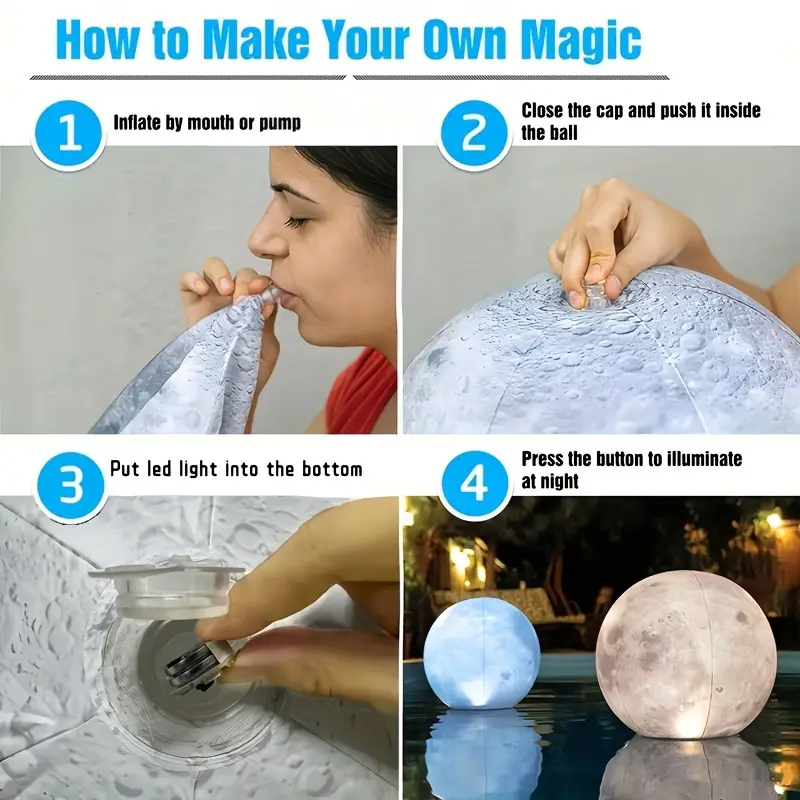 How to Make Your Own Magic

1 Inflate by mouth or pump

2 Close the cap and push it inside the ball

3 Put led light into the bottom

4 Press the button to illuminate at night