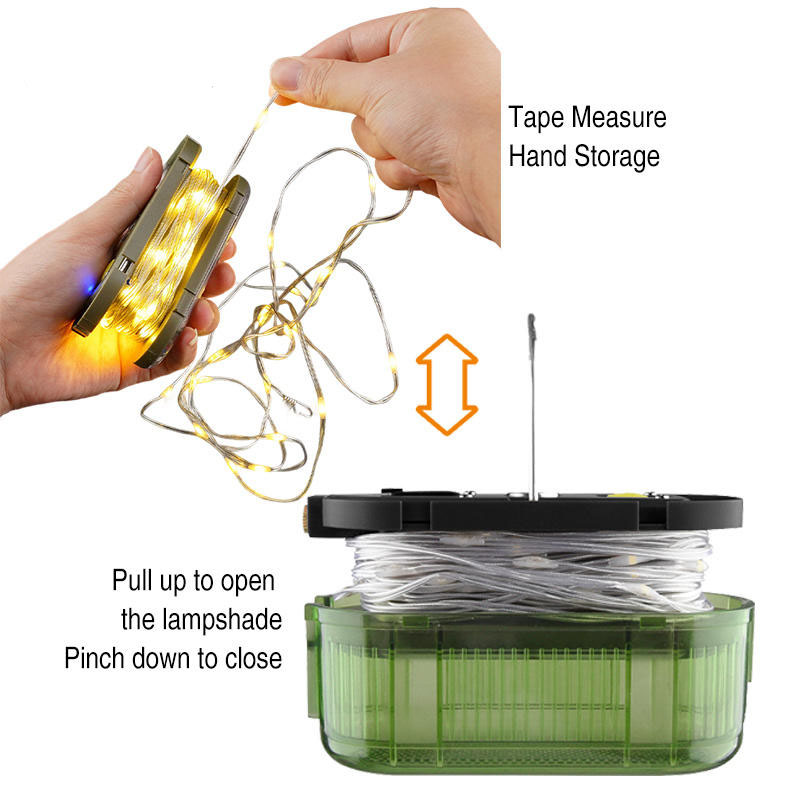 Tape Measure
Hand Storage

Pull up to open
the lampshade
Pinch down to close