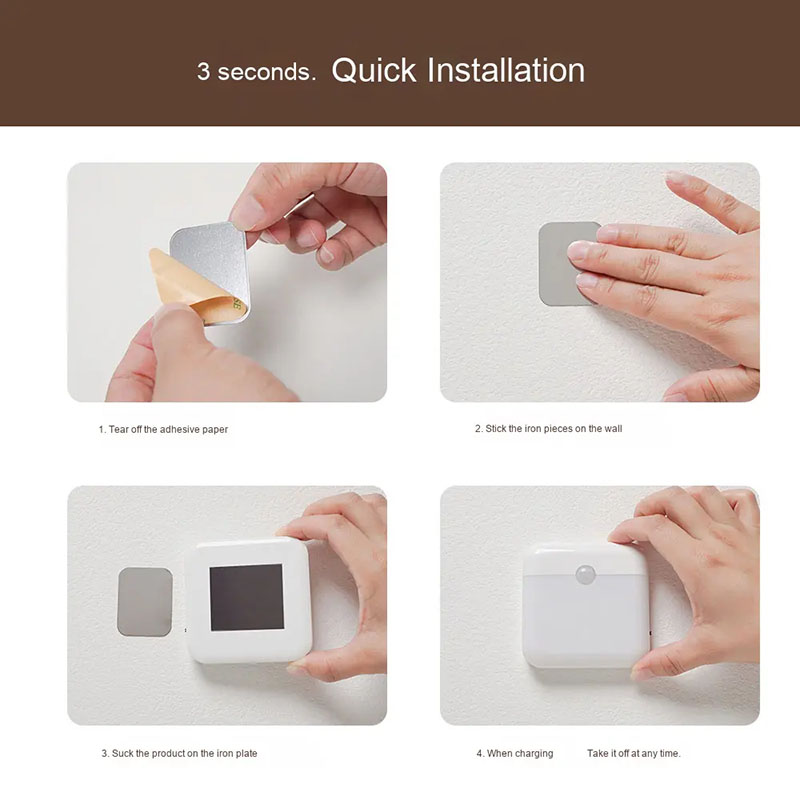 3 seconds. Quick Installation

1. Tear off the adhesive paper

2. Stick the iron pieces on the wall

3. Suck the product on the iron plate

4. When charging Take it off at any time.