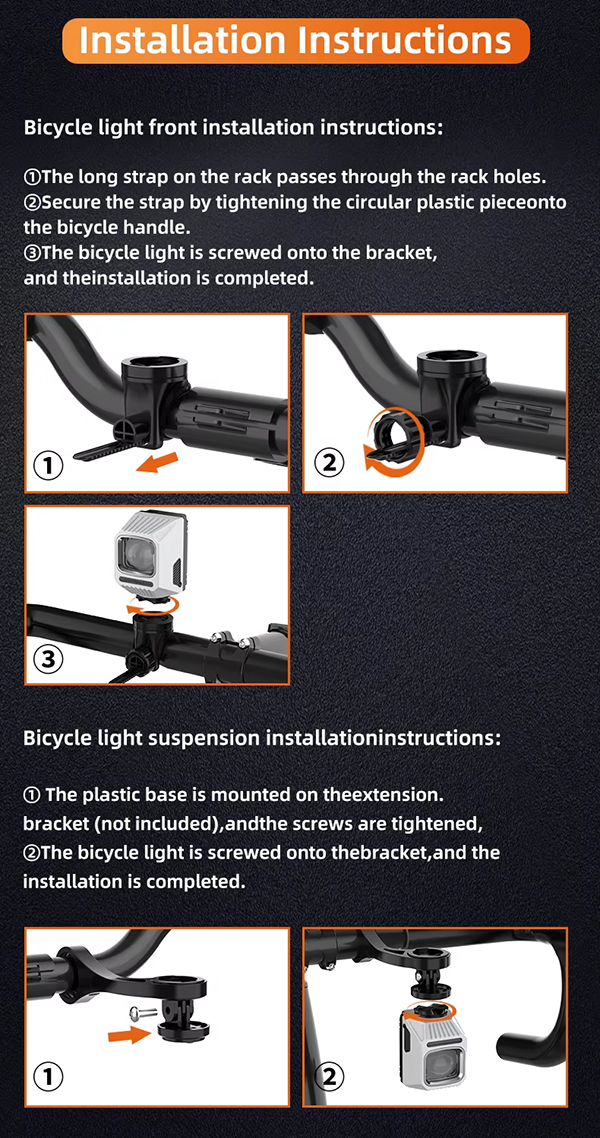 Installation Instructions

Bicycle light front installation instructions:

①The long strap on the rack passes through the rack holes.
②Secure the strap by tightening the circular plastic pieceonto the bicycle handle.
③The bicycle light is screwed onto the bracket, and theinstallation is completed.

①

②

③

Bicycle light suspension installationinstructions:

① The plastic base is mounted on theextension. bracket (not included),andthe screws are tightened,
②The bicycle light is screwed onto thebracket,and the installation is completed.

①

②