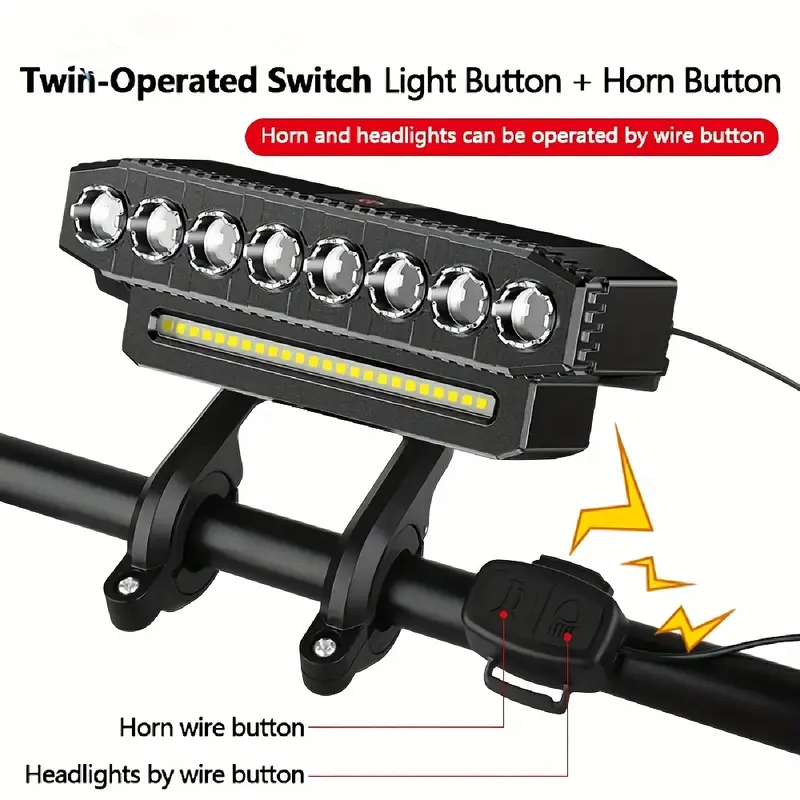 Twin-Operated Switch Light Button + Horn Button

Horn and headlights can be operated by wire button

Horn wire button

Headlights by wire button