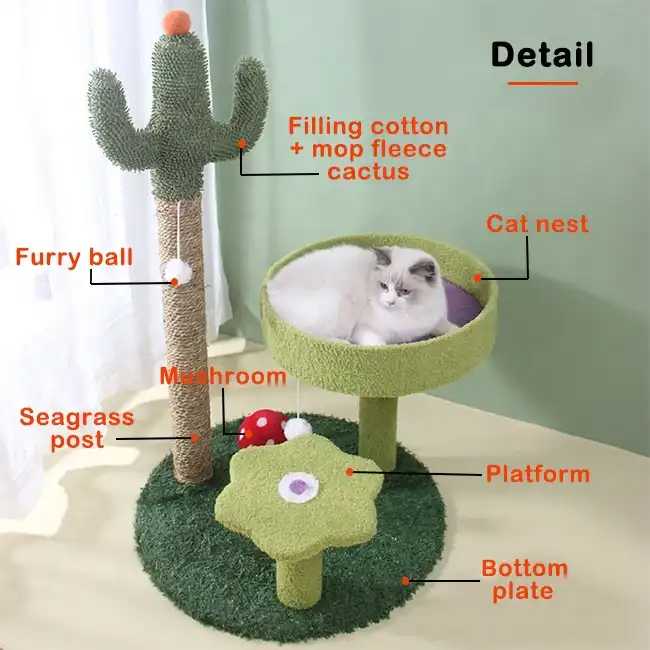 Detail

Filling cotton + mop fleece cactus

Cat nest

Furry ball

Mushroom

Seagrass post

Platform

Bottom plate