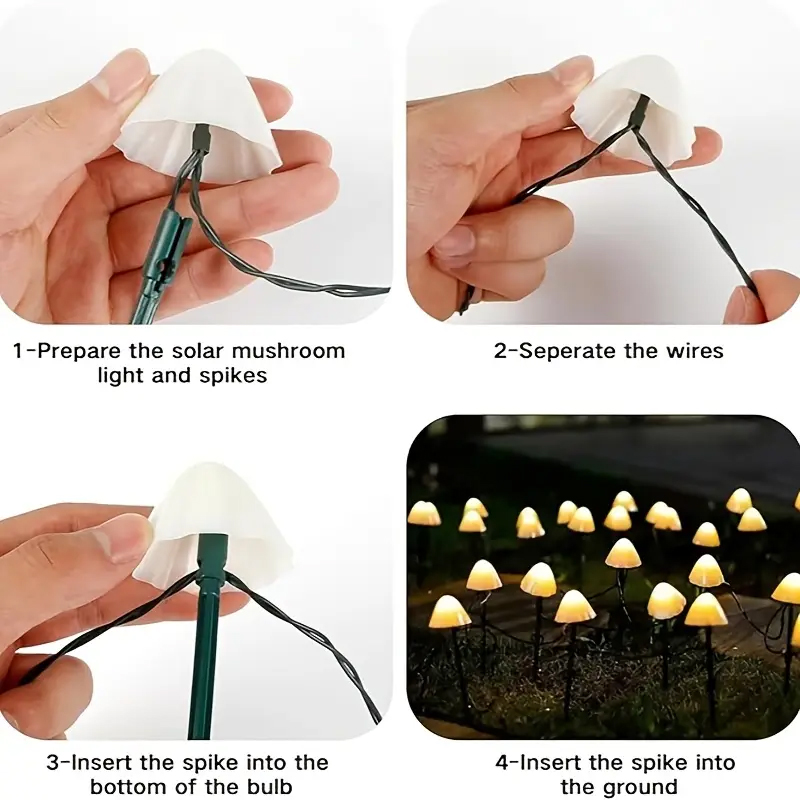 1-Prepare the solar mushroom light and spikes

2-Seperate the wires

3-Insert the spike into the bottom of the bulb

4-Insert the spike into the ground