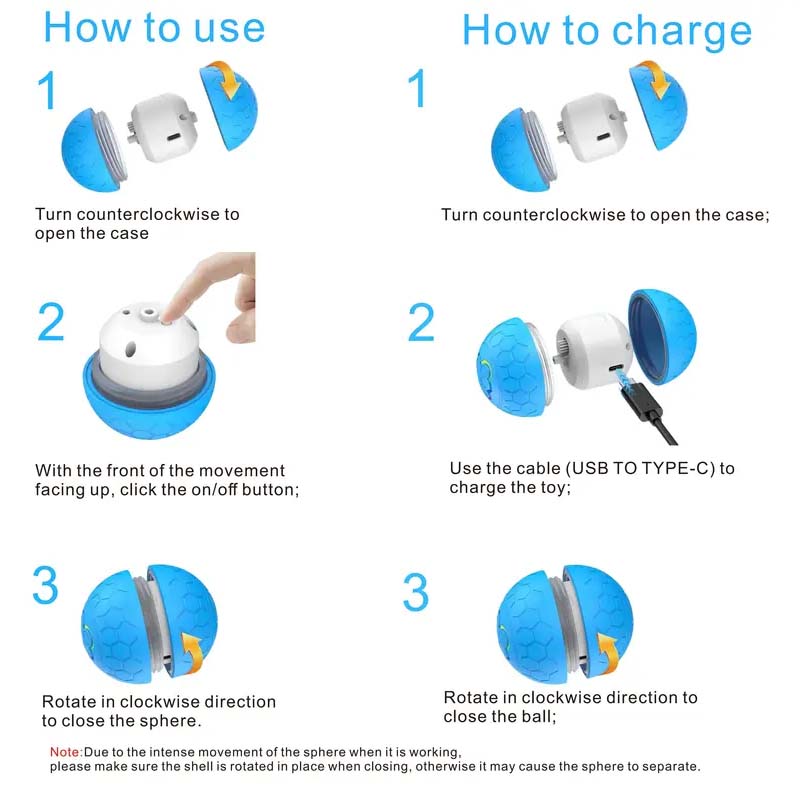 How to use

1

Turn counterclockwise to open the case

2

With the front of the movement facing up, click the on/off button;

3

Rotate in clockwise direction to close the sphere.

How to charge

1

Turn counterclockwise to open the case;

2

Use the cable (USB TO TYPE-C) to charge the toy;

3

Rotate in clockwise direction to close the ball;

Note:Due to the intense movement of the sphere when it is working, please make sure the shell is rotated in place when closing, otherwise it may cause the sphere to separate.