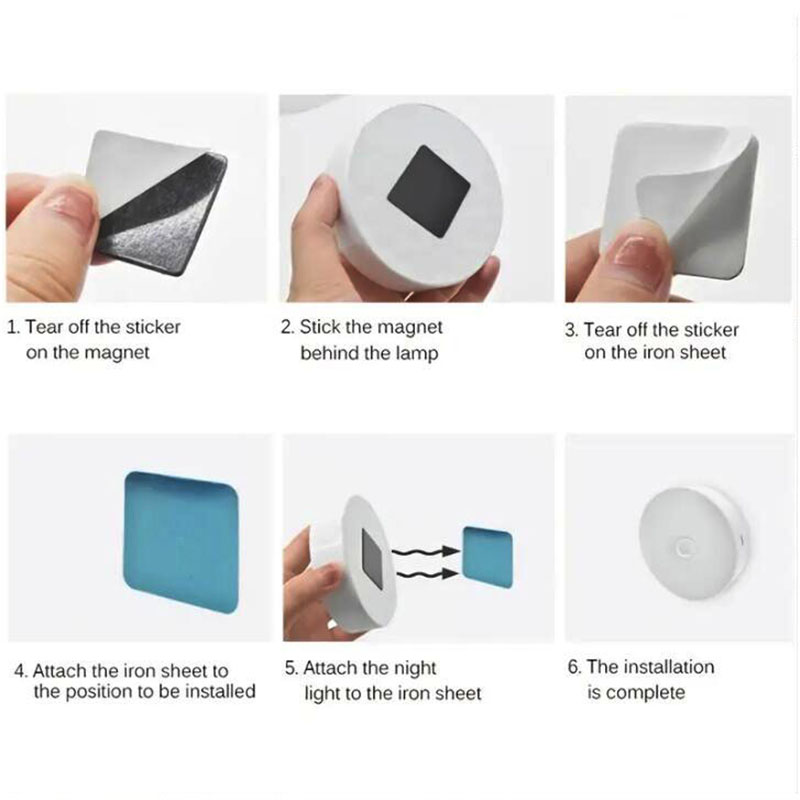 1. Tear off the sticker on the magnet

2. Stick the magnet behind the lamp

3. Tear off the sticker on the iron sheet

4. Attach the iron sheet to the position to be installed

5. Attach the night light to the iron sheet

6. The installation is complete