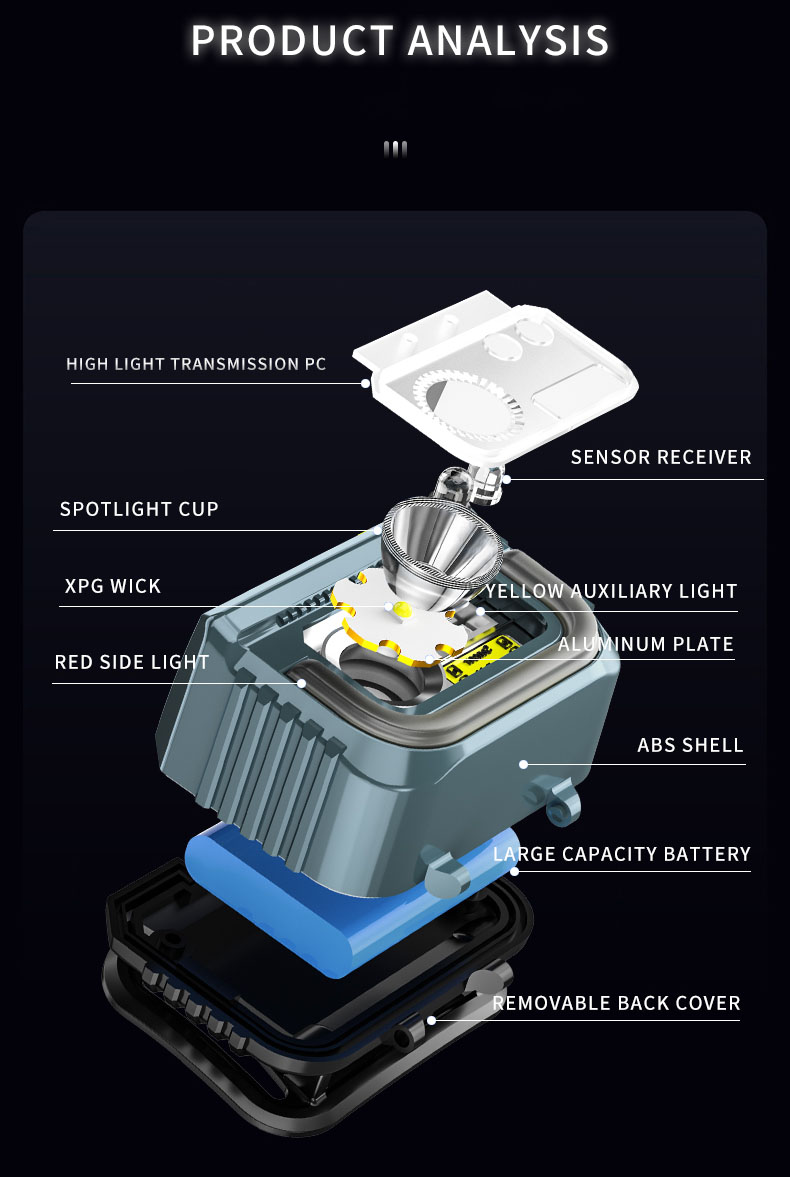 PRODUCT ANALYSIS

HIGH LIGHT TRANSMISSION PC

SENSOR RECEIVER

SPOTLIGHT CUP

XPG WICK

YELLOW AUXILIARY LIGHT

ALUMINUM PLATE

RED SIDE LIGHT

ABS SHELL

LARGE CAPACITY BATTERY

REMOVABLE BACK COVER