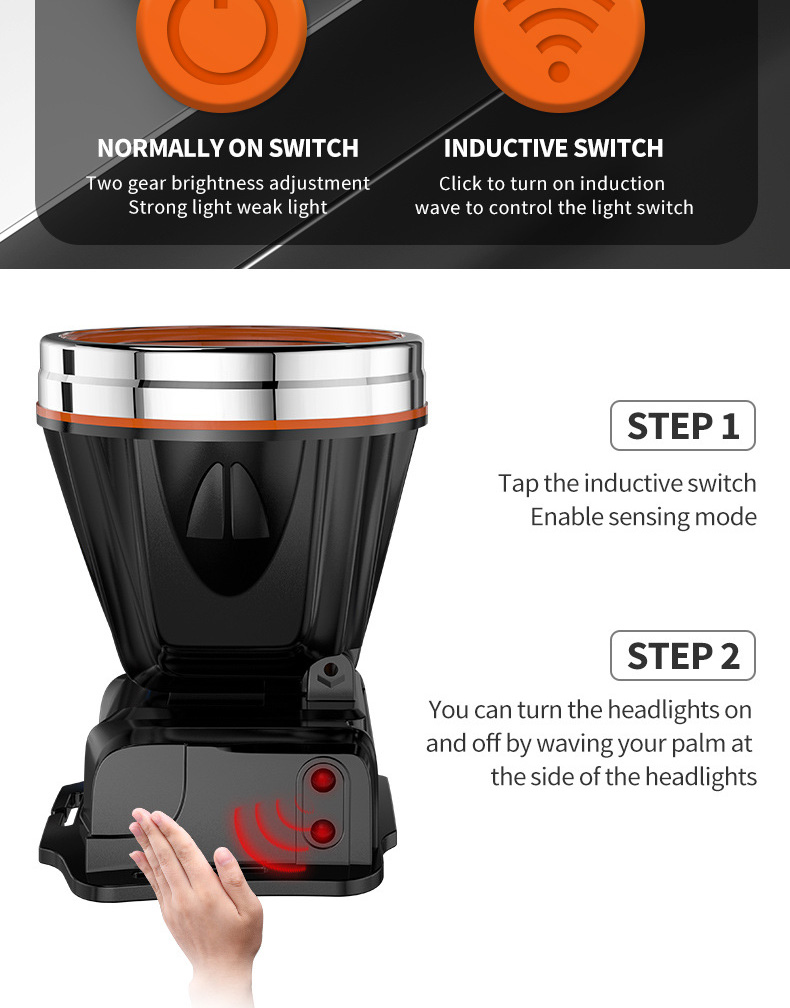 NORMALLY ON SWITCH
Two gear brightness adjustment
Strong light weak light

INDUCTIVE SWITCH
Click to turn on induction
wave to control the light switch

STEP 1
Tap the inductive switch
Enable sensing mode

STEP 2
You can turn the headlights on and off by waving your palm at the side of the headlights