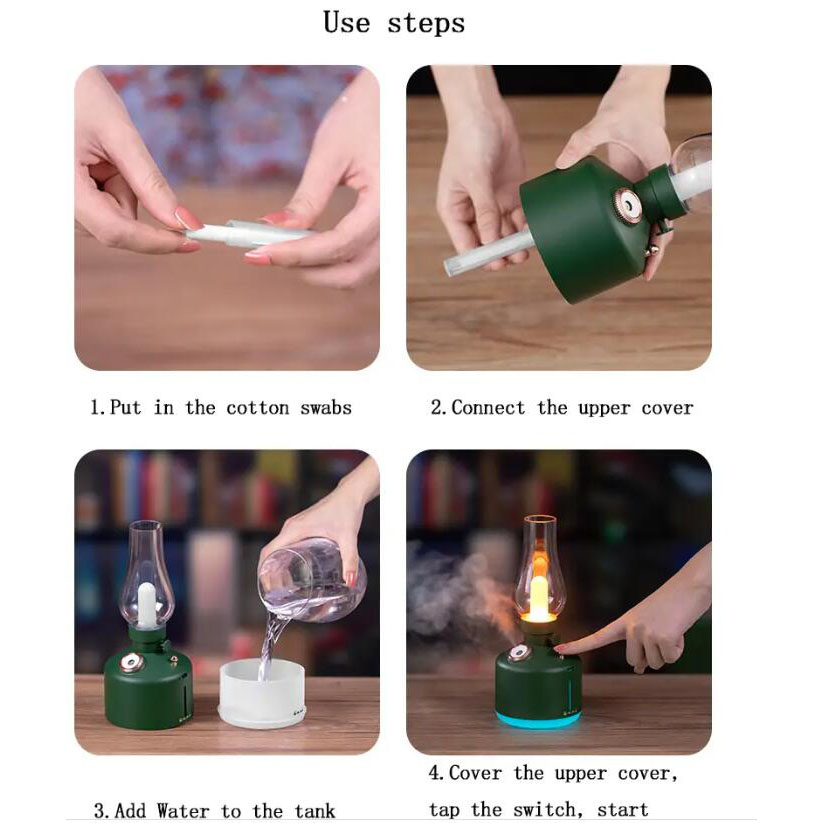 Use steps

1. Put in the cotton swabs

2. Connect the upper cover

3. Add Water to the tank

4. Cover the upper cover, tap the switch, start