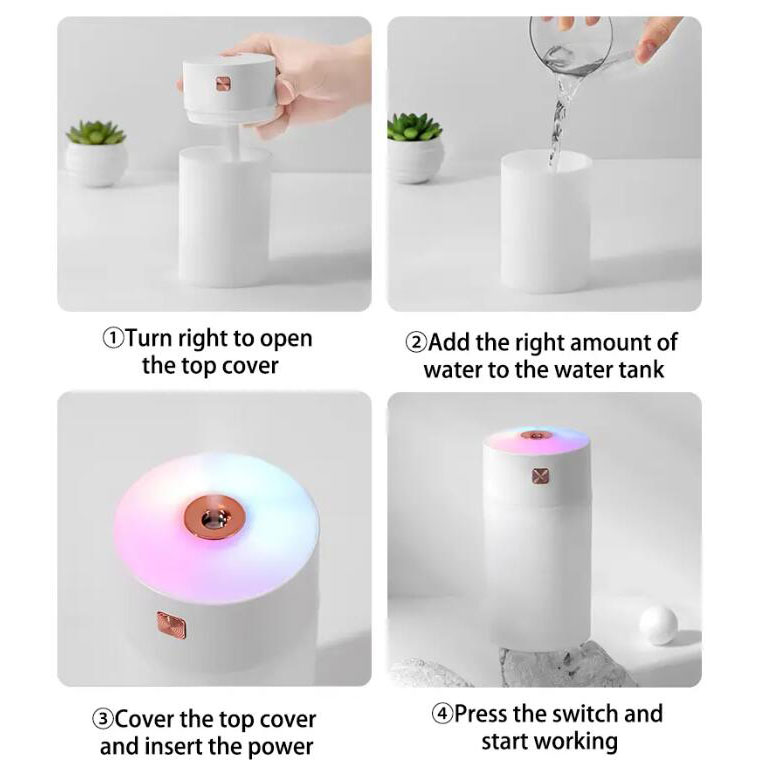 ①Turn right to open the top cover

②Add the right amount of water to the water tank

③Cover the top cover and insert the power

④Press the switch and start working